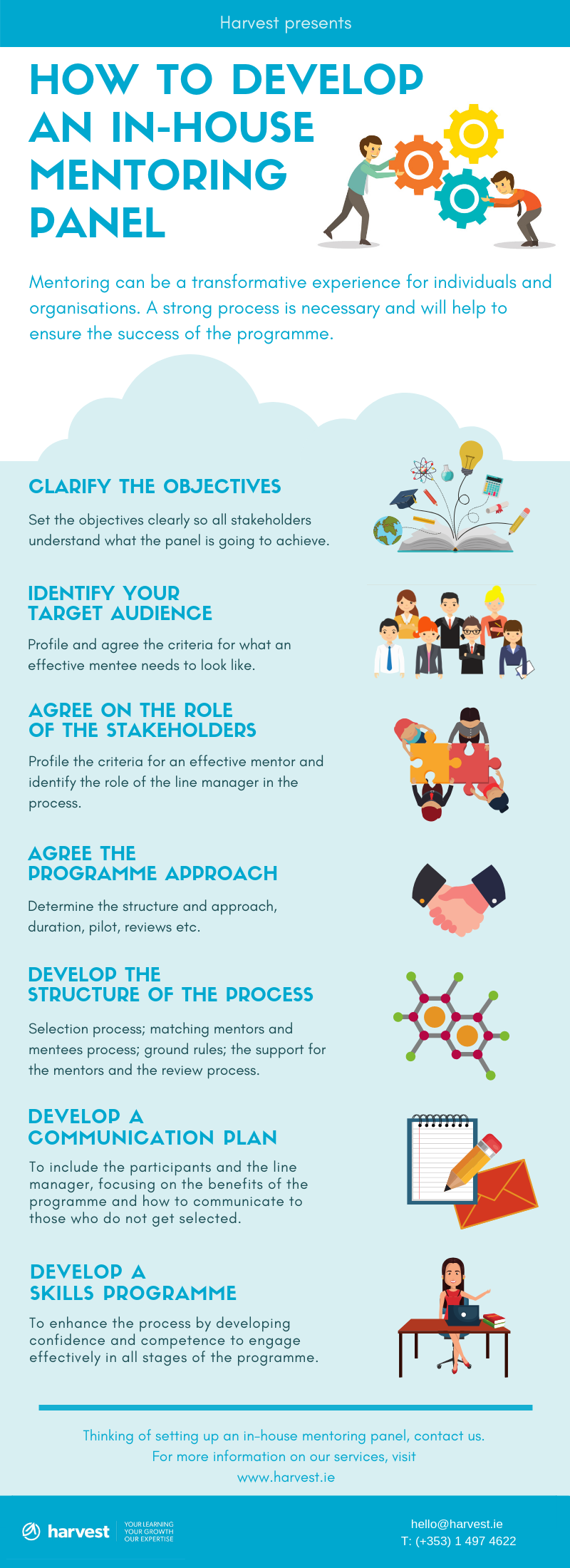 Harvest presents

HOW TO DEVELOP AN IN-HOUSE MENTORING PANEL

Mentoring can be a transformative experience for individuals and organisations. A strong process is necessary and will help to ensure the success of the programme.

CLARIFY THE OBJECTIVES

Set the objectives clearly so all stakeholders understand what the panel is going to achieve.

IDENTIFY YOUR TARGET AUDIENCE

Profile and agree the criteria for what an effective mentee needs to look like.

AGREE ON THE ROLE OF THE STAKEHOLDERS

Profile the criteria for an effective mentor and identify the role of the line manager in the process.

AGREE THE PROGRAMME APPROACH

Determine the structure and approach, duration, pilot, reviews etc.

DEVELOP THE STRUCTURE OF THE PROCESS

Selection process; matching mentors and mentees process; ground rules; the support for the mentors and the review process.

DEVELOP A COMMUNICATION PLAN

To include the participants and the line manager, focusing on the benefits of the programme and how to communicate to those who do not get selected.

DEVELOP A SKILLS PROGRAMME

To enhance the process by developing confidence and competence to engage effectively in all stages of the programme.

Thinking of setting up an in-house mentoring panel, contact us.
For more information on our services, visit
www.harvest.ie

harvest YOUR LEARNING YOUR GROWTH OUR EXPERTISE

hello@harvest.ie
T: (+353) 1 497 4622