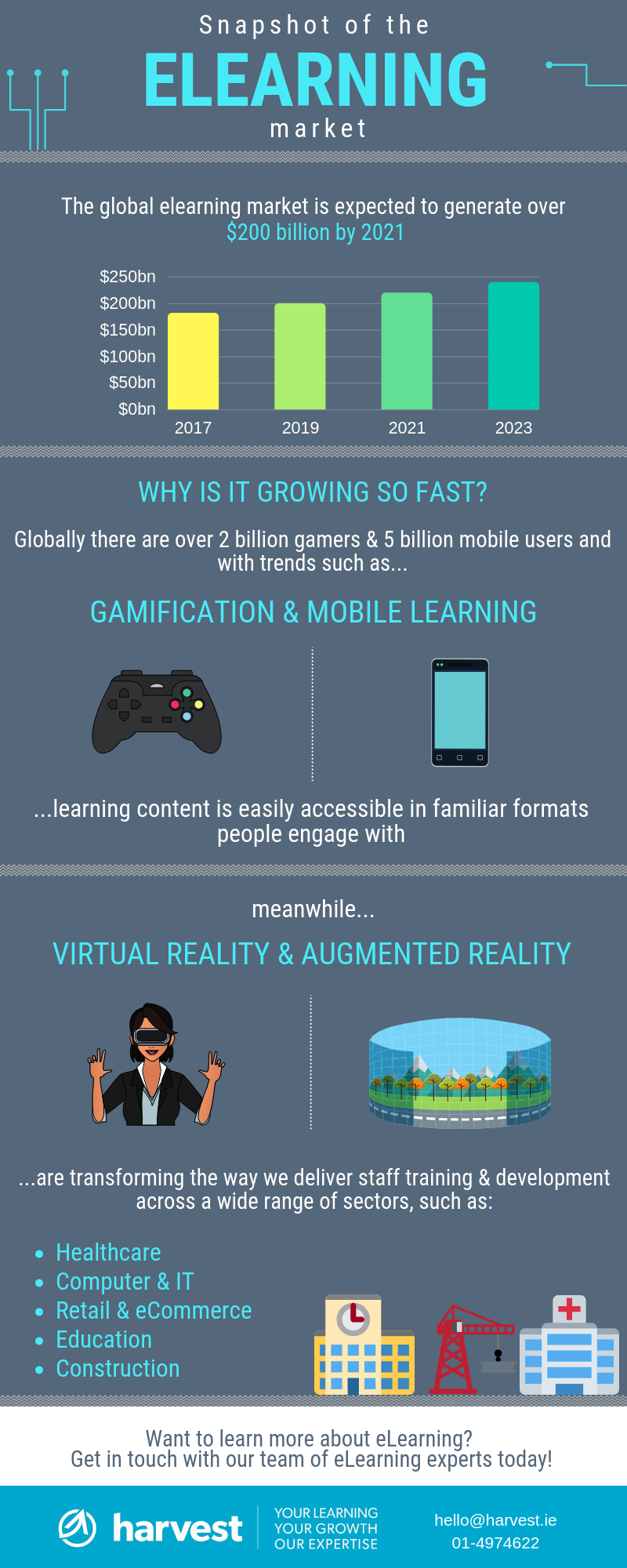 Snapshot of the
ELEARNING
market

The global elearning market is expected to generate over $200 billion by 2021

$250bn
$200bn
$150bn
$100bn
$50bn
$0bn
2017
2019
2021
2023

WHY IS IT GROWING SO FAST?

Globally there are over 2 billion gamers & 5 billion mobile users and with trends such as...

GAMIFICATION & MOBILE LEARNING

...learning content is easily accessible in familiar formats people engage with

meanwhile...

VIRTUAL REALITY & AUGMENTED REALITY

...are transforming the way we deliver staff training & development across a wide range of sectors, such as:

- Healthcare
- Computer & IT
- Retail & eCommerce
- Education
- Construction

Want to learn more about eLearning?
Get in touch with our team of eLearning experts today!

harvest
YOUR LEARNING
YOUR GROWTH
OUR EXPERTISE
hello@harvest.ie
01-4974622